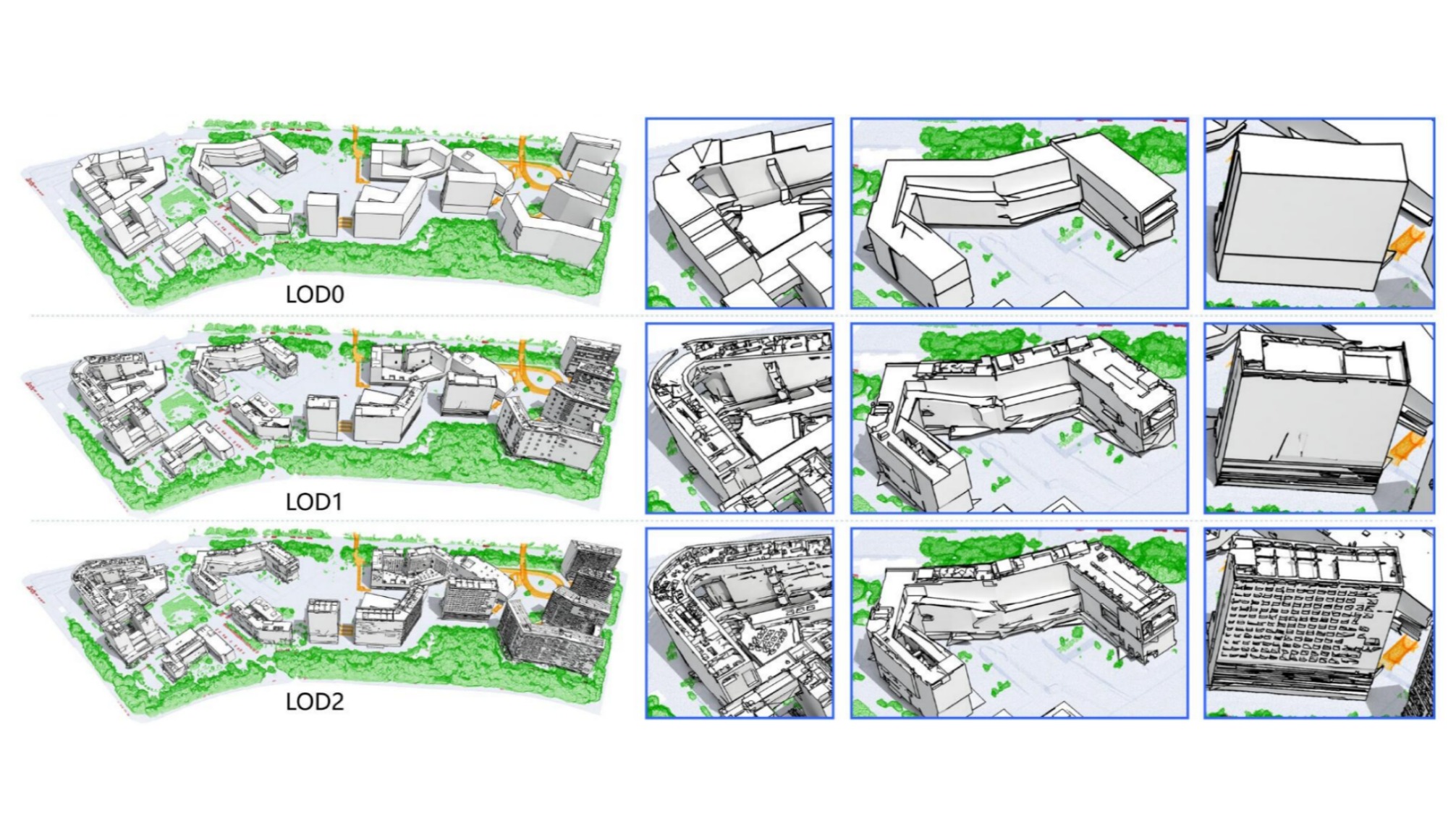 LOD0

LOD1

LOD2